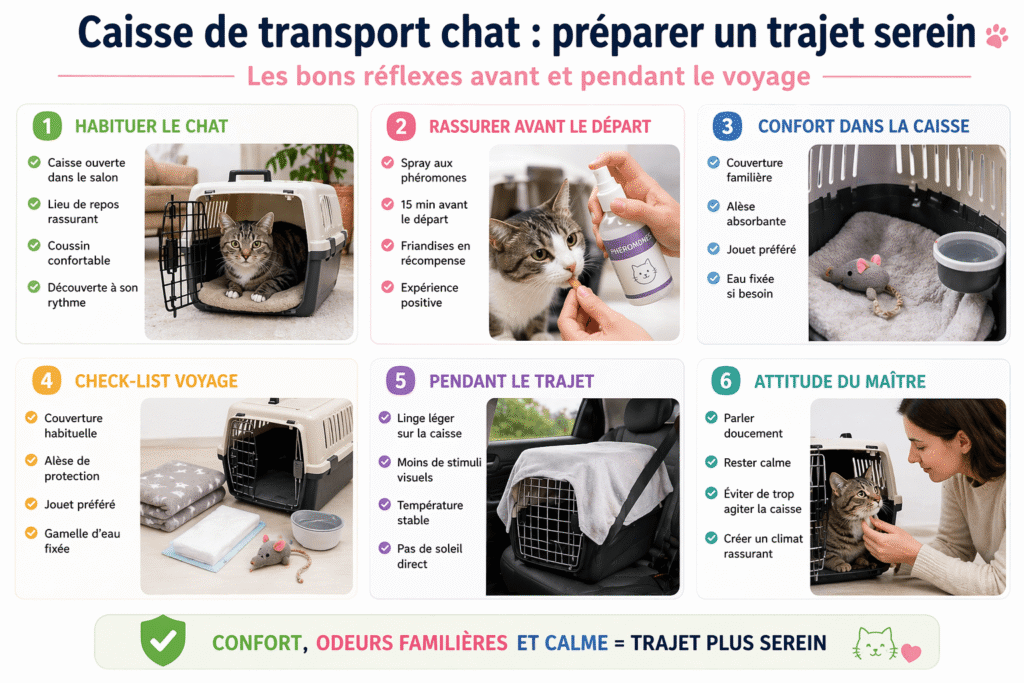 Caisse de transport chat : préparer un trajet serein

Les bons réflexes avant et pendant le voyage

1 HABITUER LE CHAT

Caisse ouverte dans le salon

Lieu de repos rassurant

Coussin confortable

Découverte à son rythme

2 RASSURER AVANT LE DÉPART

Spray aux phéromones

15 min avant le départ

Friandises en récompense

Expérience positive

PHÉROMONES

3 CONFORT DANS LA CAISSE

Couverture familière

Alèse absorbante

Jouet préféré

Eau fixée si besoin

4 CHECK-LIST VOYAGE

Couverture habituelle

Alèse de protection

Jouet préféré

Gamelle d'eau fixée

5 PENDANT LE TRAJET

Linge léger sur la caisse

Moins de stimuli visuels

Température stable

Pas de soleil direct

6 ATTITUDE DU MAÎTRE

Parler doucement

Rester calme

Éviter de trop agiter la caisse

Créer un climat rassurant

CONFORT, ODEURS FAMILIÈRES ET CALME = TRAJET PLUS SEREIN