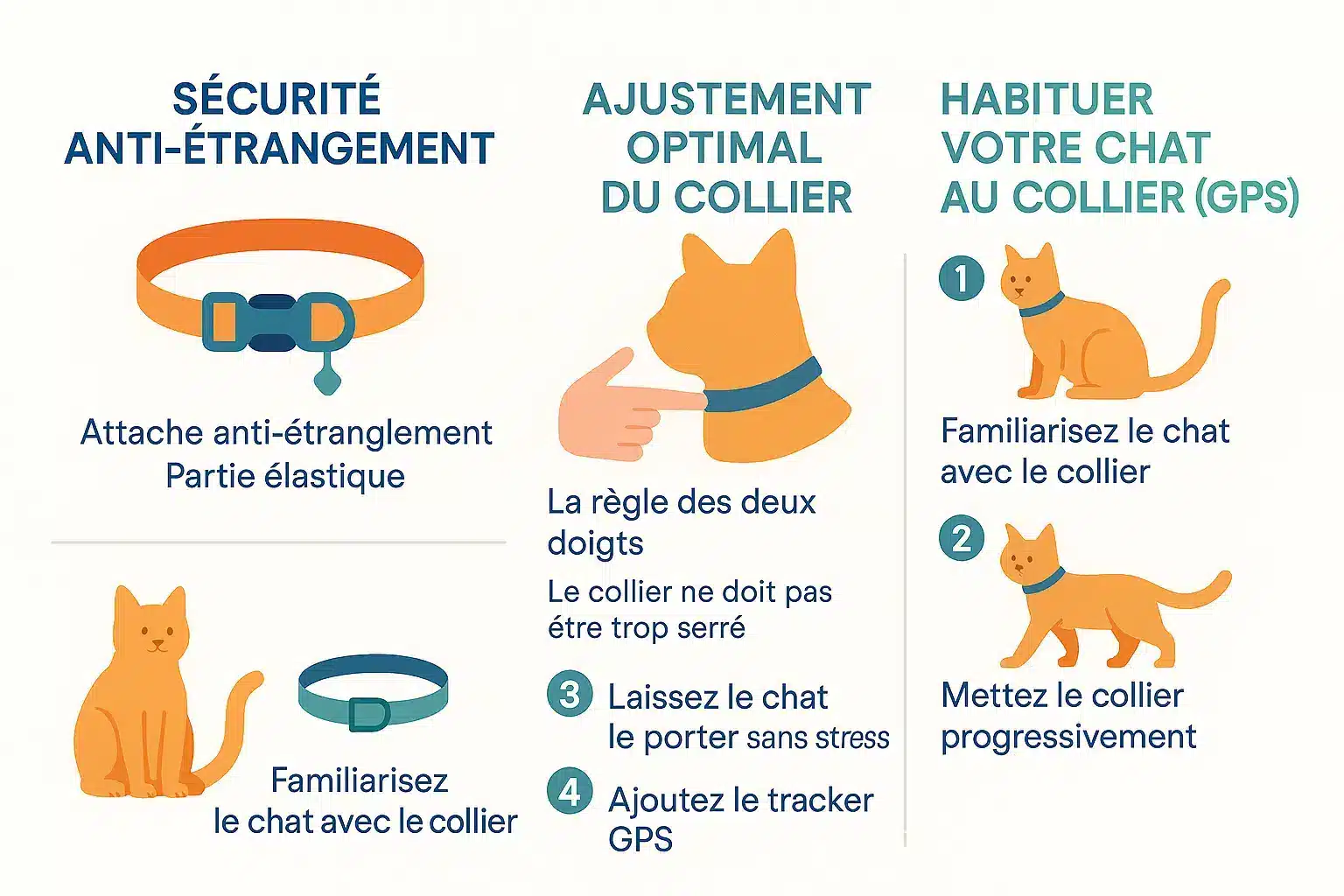 SÉCURITÉ ANTI-ÉTRANGEMENT

Attache anti-étranglement
Partie élastique

Familiarisez le chat avec le collier

AJUSTEMENT OPTIMAL DU COLLIER

La règle des deux doigts

Le collier ne doit pas étre trop serré

3 Laissez le chat le porter sans stress

4 Ajoutez le tracker GPS

HABITUER VOTRE CHAT AU COLLIER (GPS)

1

Familiarisez le chat avec le collier

2

Mettez le collier progressivement