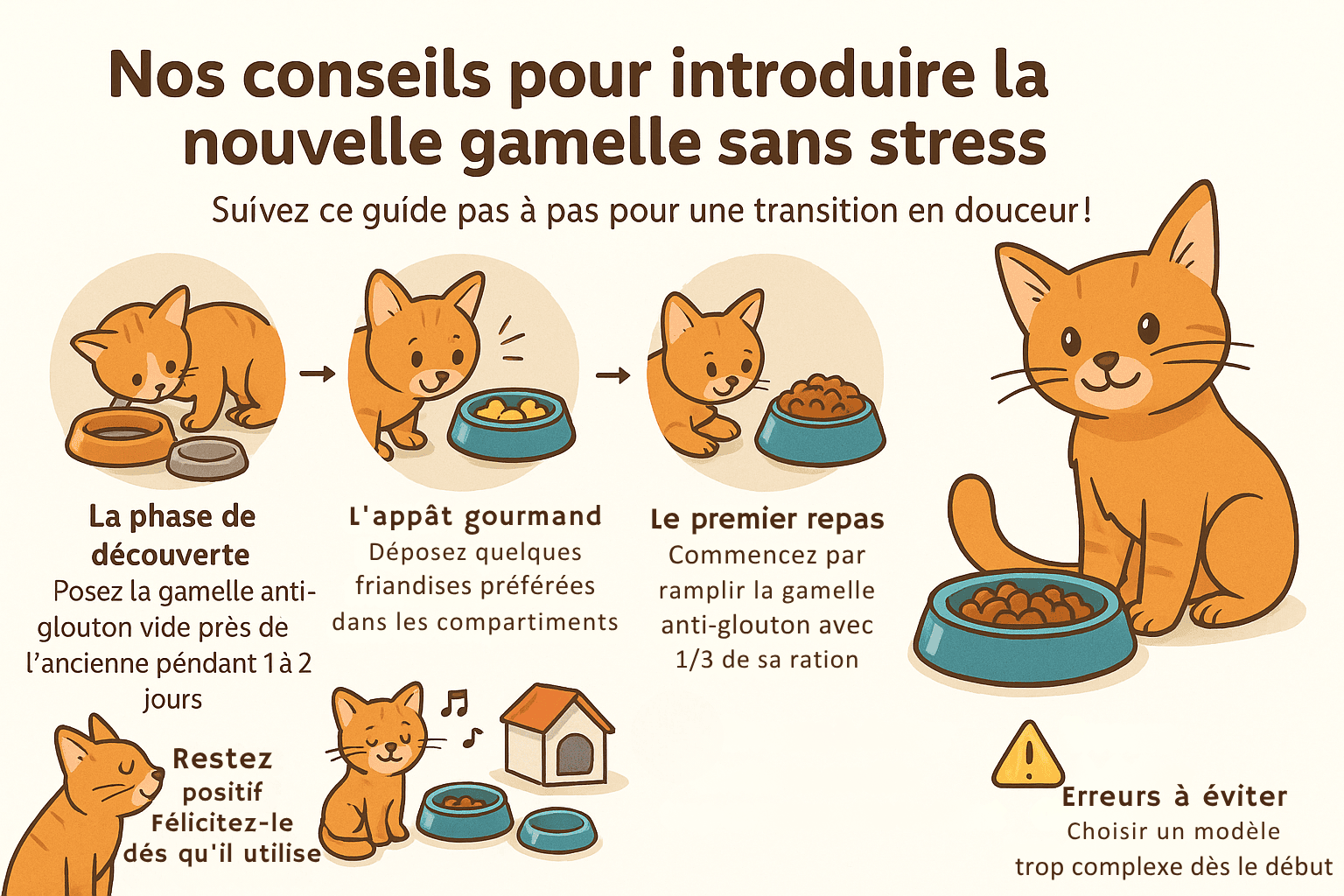 Nos conseils pour introduire la nouvelle gamelle sans stress

Suívez ce guíde pas à pas pour une transition en douceur!

La phase de découverte
Posez la gamelle anti-glouton vide près de l'ancienne péndant 1 à 2 jours

L'appât gourmand
Déposez quelques friandises préférées dans les compartiments

Le premier repas
Commencez par ramplir la gamelle anti-glouton avec 1/3 de sa ration

Restez positif
Félicitez-le dés qu'il utilise

Erreurs à éviter
Choisir un modèle trop complexe dès le début