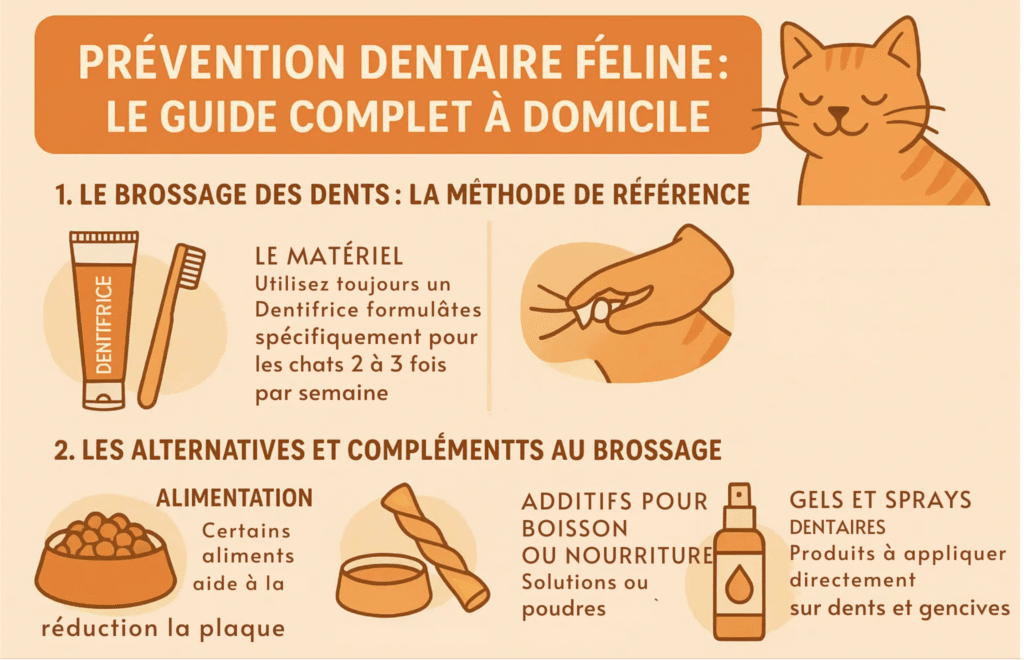 PRÉVENTION DENTAIRE FÉLINE:
LE GUIDE COMPLET À DOMICILE

1. LE BROSSAGE DES DENTS : LA MÉTHODE DE RÉFÉRENCE

DENITFRICE

LE MATÉRIEL
Utilisez toujours un Dentifrice formulâtes spécifiquement pour les chats 2 à 3 fois par semaine

2. LES ALTERNATIVES ET COMPLÉMENTTS AU BROSSAGE

ALIMENTATION
Certains aliments aide à la réduction la plaque

ADDITIFS POUR BOISSON OU NOURRITURE
Solutions ou poudres

GELS ET SPRAYS DENTAIRES
Produits à appliquer directement sur dents et gencives